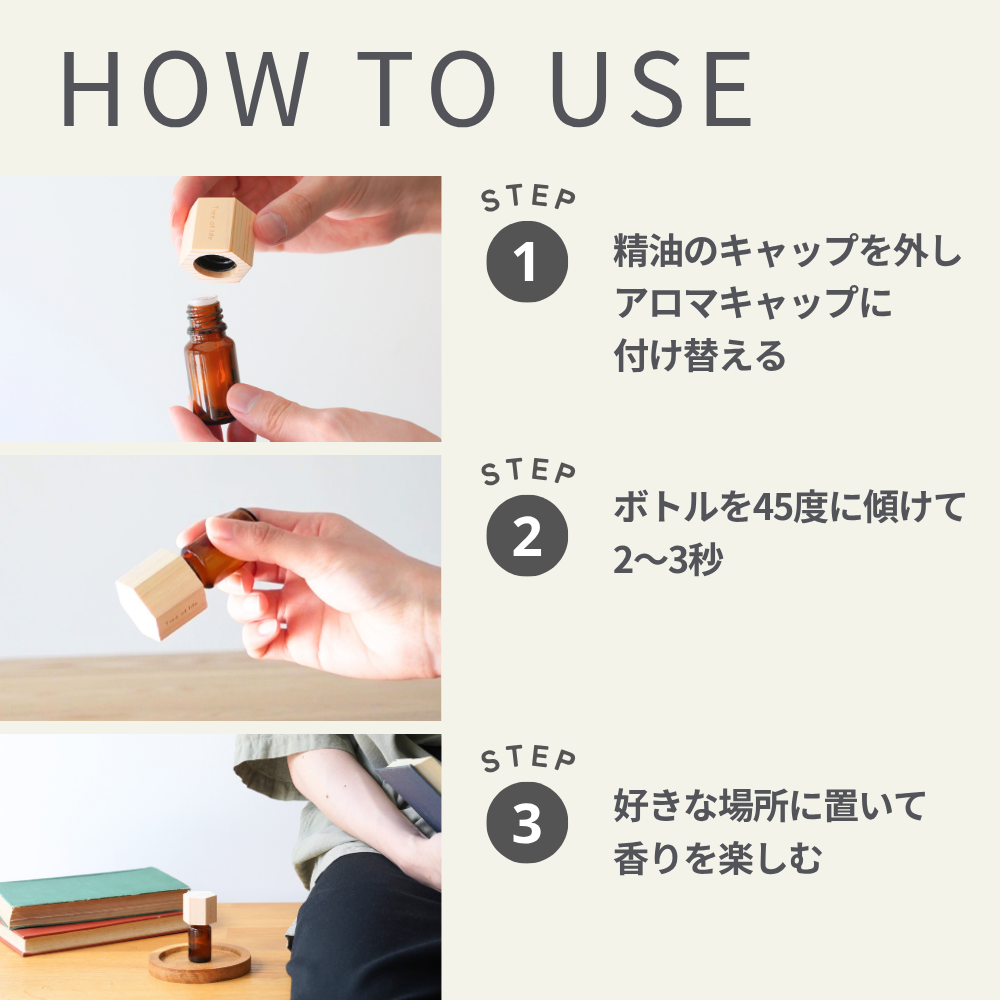 HOW TO USE

STEP
1
精油のキャップを外し
アロマキャップに
付け替える

STEP
2
ボトルを45度に傾けて
2〜3秒

STEP
3
好きな場所に置いて
香りを楽しむ