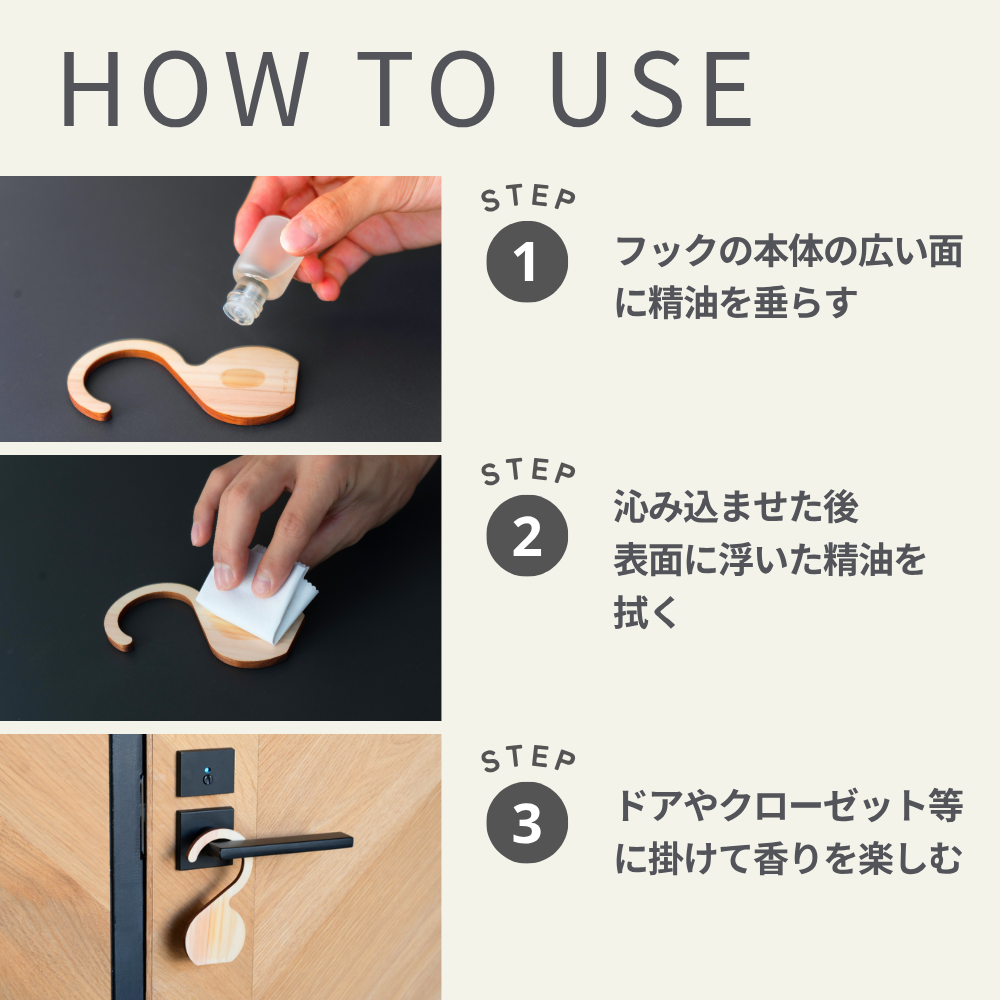 HOW TO USE

STEP
1
フックの本体の広い面に精油を垂らす

STEP
2
沁み込ませた後
表面に浮いた精油を拭く

STEP
3
ドアやクローゼット等に掛けて香りを楽しむ